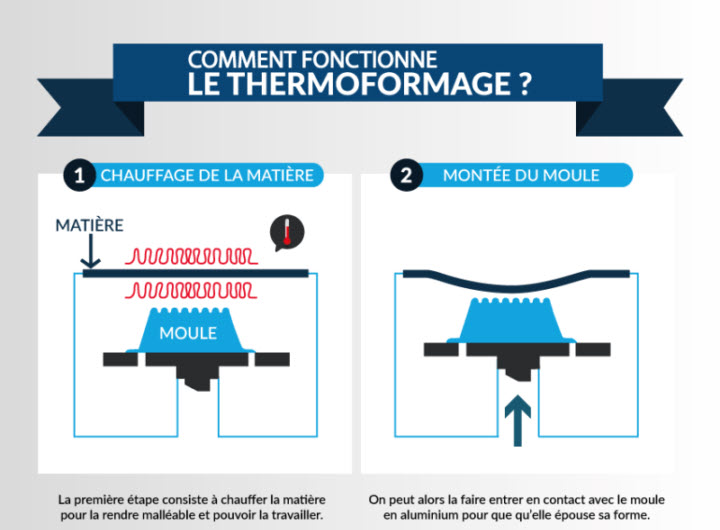 COMMENT FONCTIONNE
LE THERMOFORMAGE ?

1 CHAUFFAGE DE LA MATIÈRE

MATIÈRE

MOULE

La première étape consiste à chauffer la matière pour la rendre malléable et pouvoir la travailler.

2 MONTÉE DU MOULE

On peut alors la faire entrer en contact avec le moule en aluminium pour que qu'elle épouse sa forme.